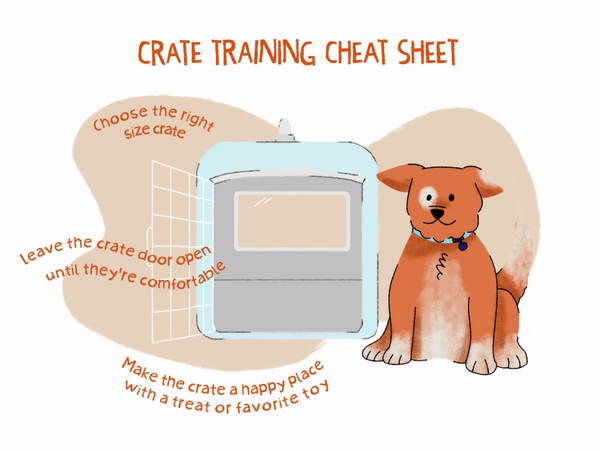 CRATE TRAINING CHEAT SHEET

Choose the right size crate

Leave the crate door open until they're comfortable

Make the crate a happy place with a treat or favorite toy